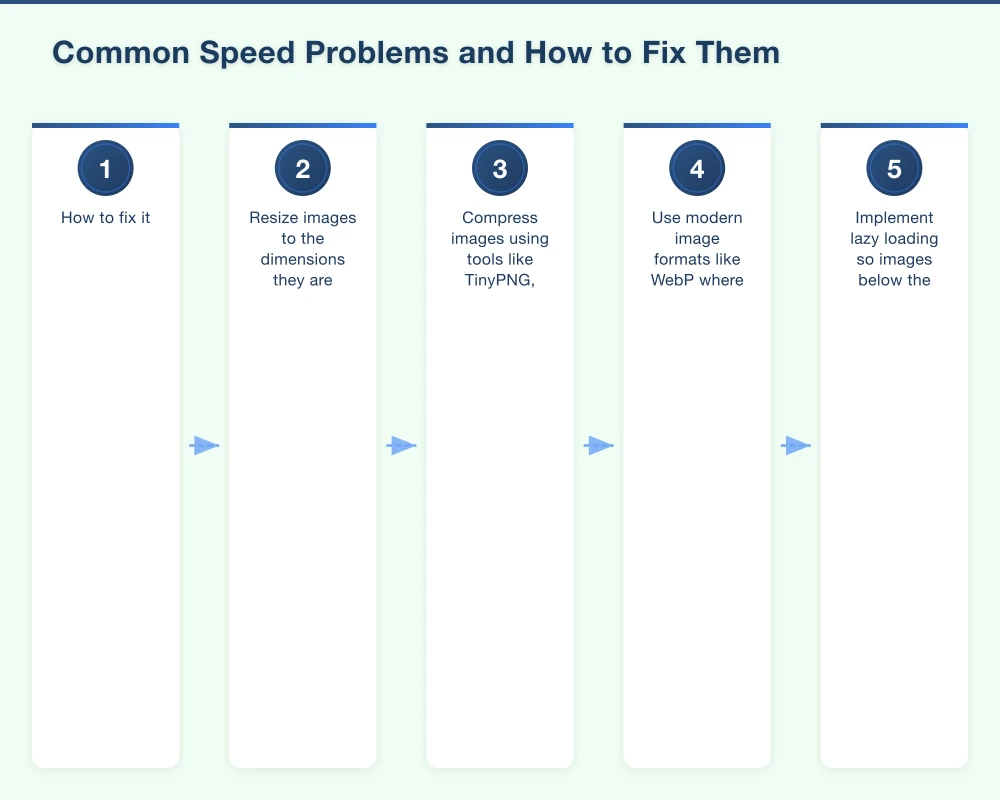 Common Speed Problems and How to Fix Them

1
How to fix it

2
Resize images to the dimensions they are

3
Compress images using tools like TinyPNG,

4
Use modern image formats like WebP where

5
Implement lazy loading so images below the