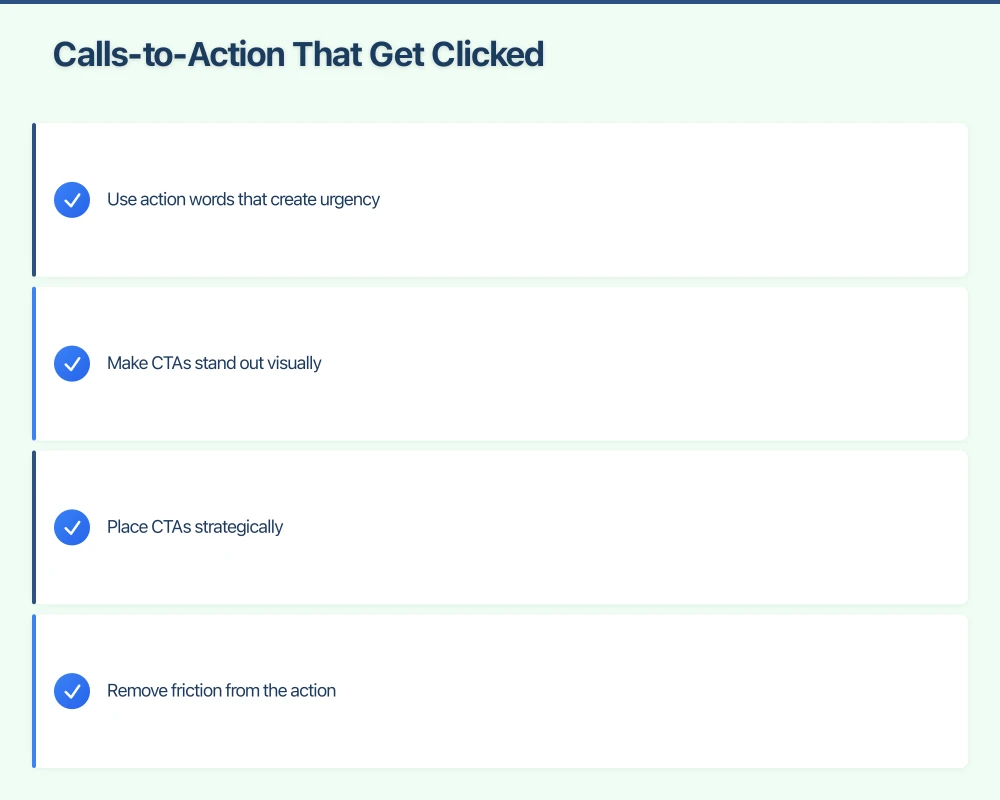 Calls-to-Action That Get Clicked

Use action words that create urgency

Make CTAs stand out visually

Place CTAs strategically

Remove friction from the action