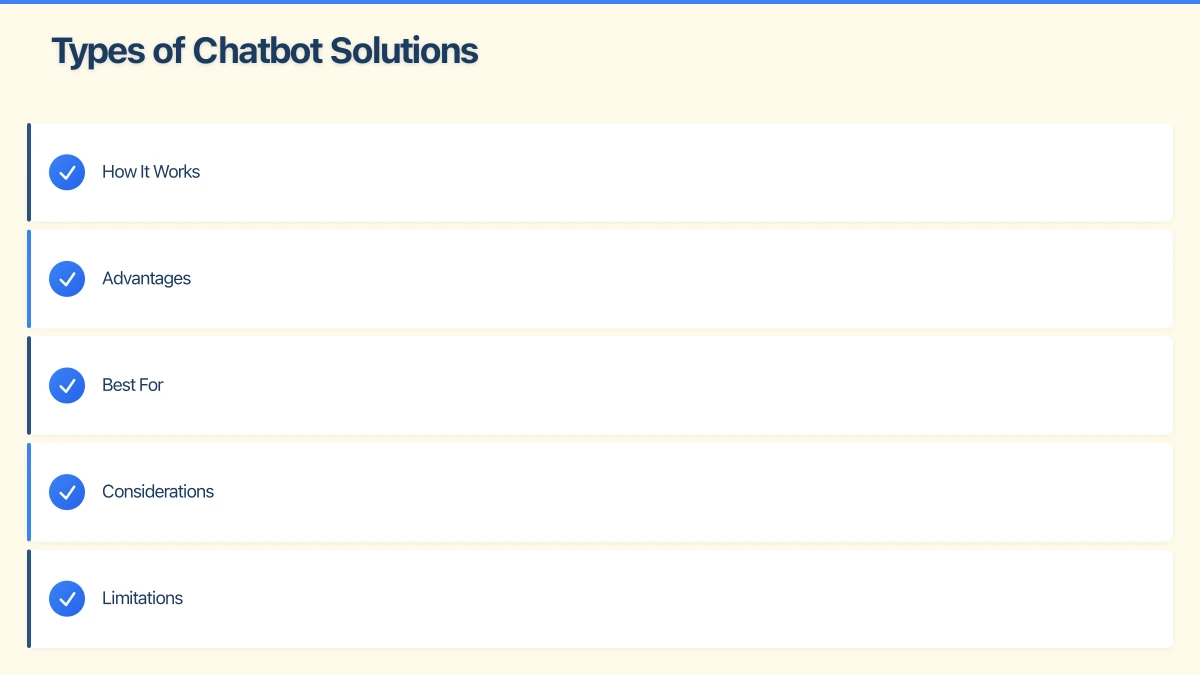 Types of Chatbot Solutions

How It Works

Advantages

Best For

Considerations

Limitations