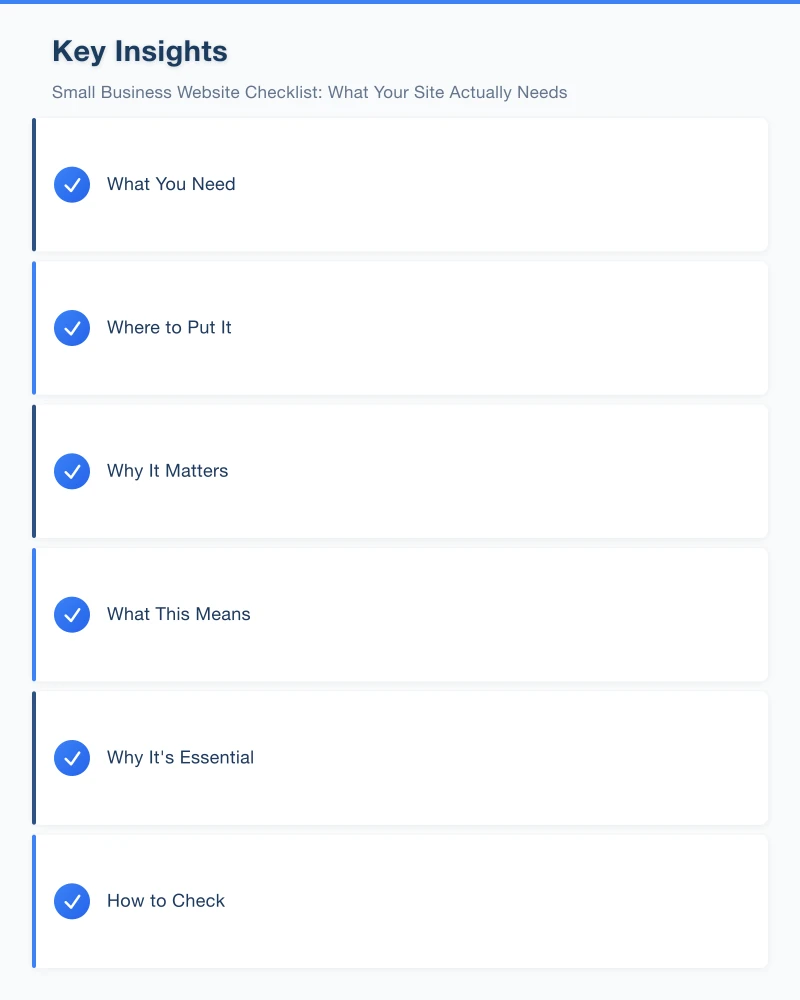 Key Insights

Small Business Website Checklist: What Your Site Actually Needs

What You Need

Where to Put It

Why It Matters

What This Means

Why It's Essential

How to Check