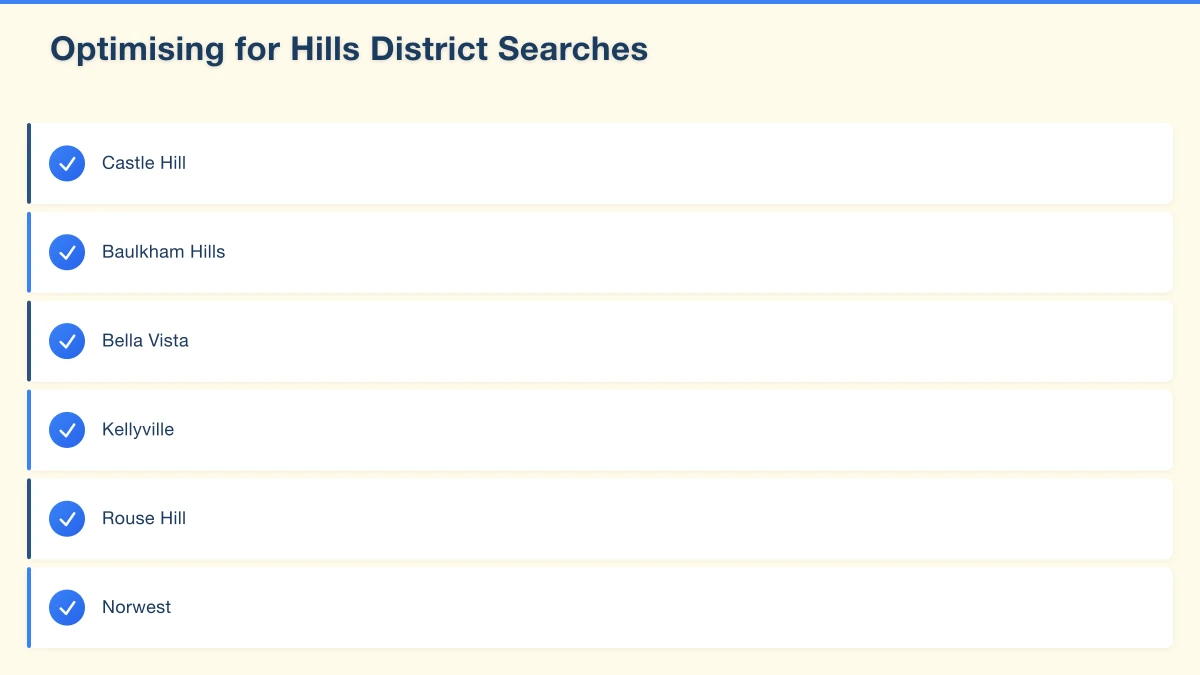 Optimising for Hills District Searches

Castle Hill

Baulkham Hills

Bella Vista

Kellyville

Rouse Hill

Norwest