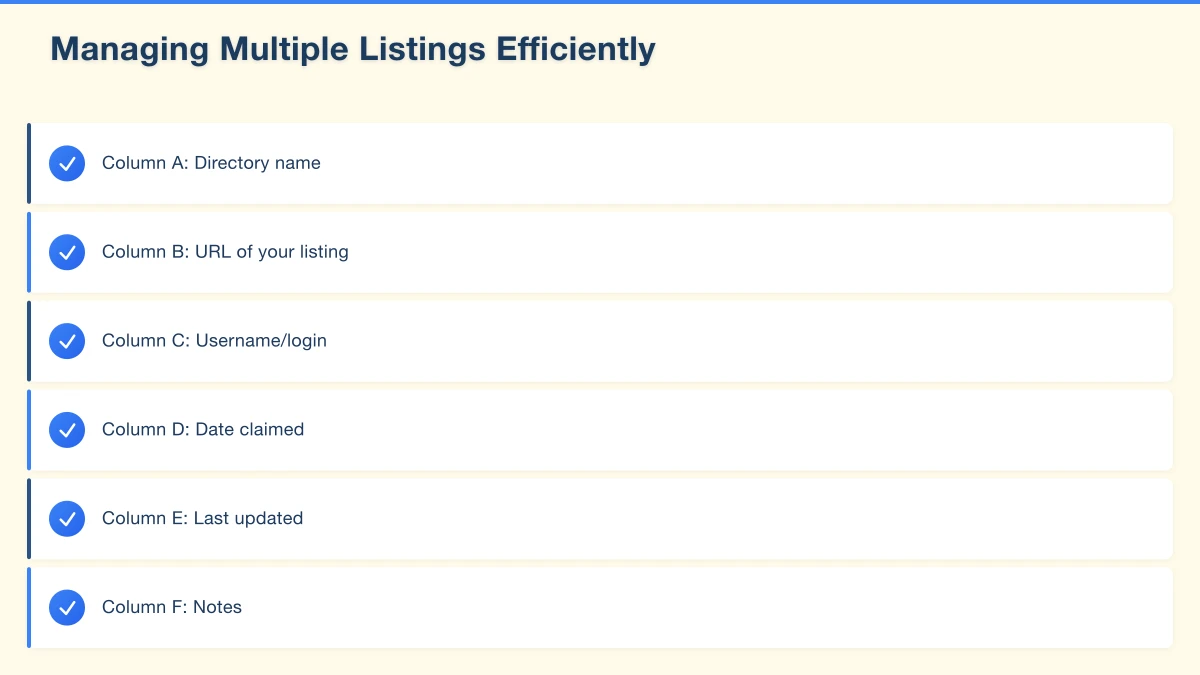 Managing Multiple Listings Efficiently

Column A: Directory name

Column B: URL of your listing

Column C: Username/login

Column D: Date claimed

Column E: Last updated

Column F: Notes