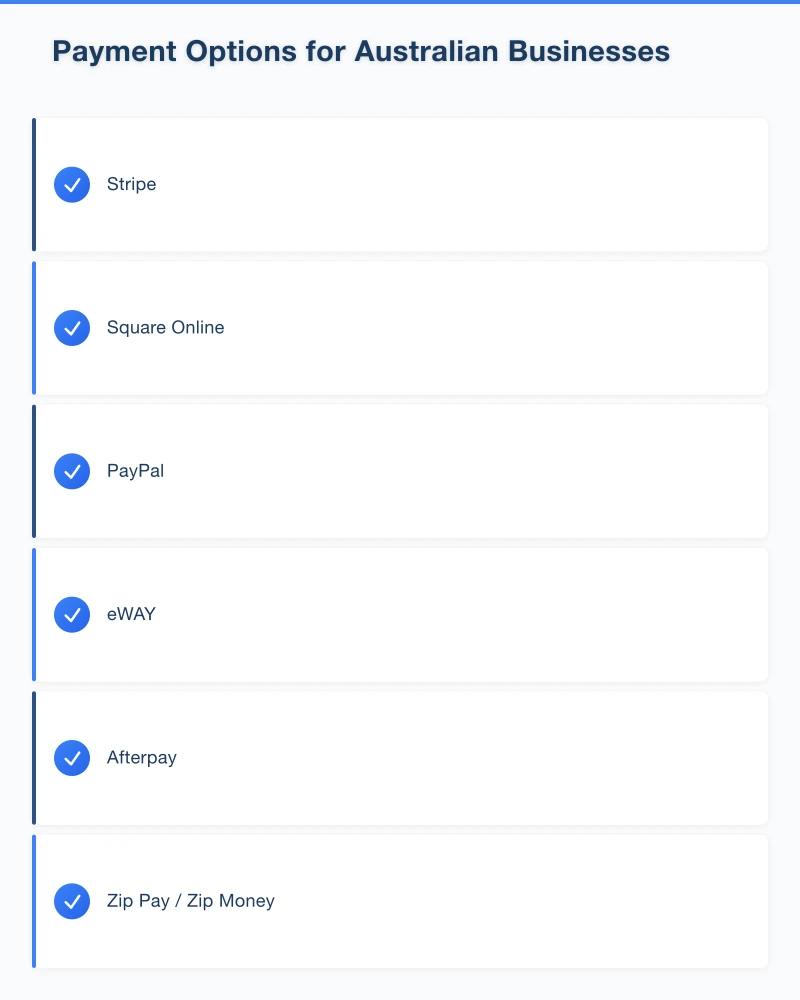 Payment Options for Australian Businesses

Stripe

Square Online

PayPal

eWAY

Afterpay

Zip Pay / Zip Money